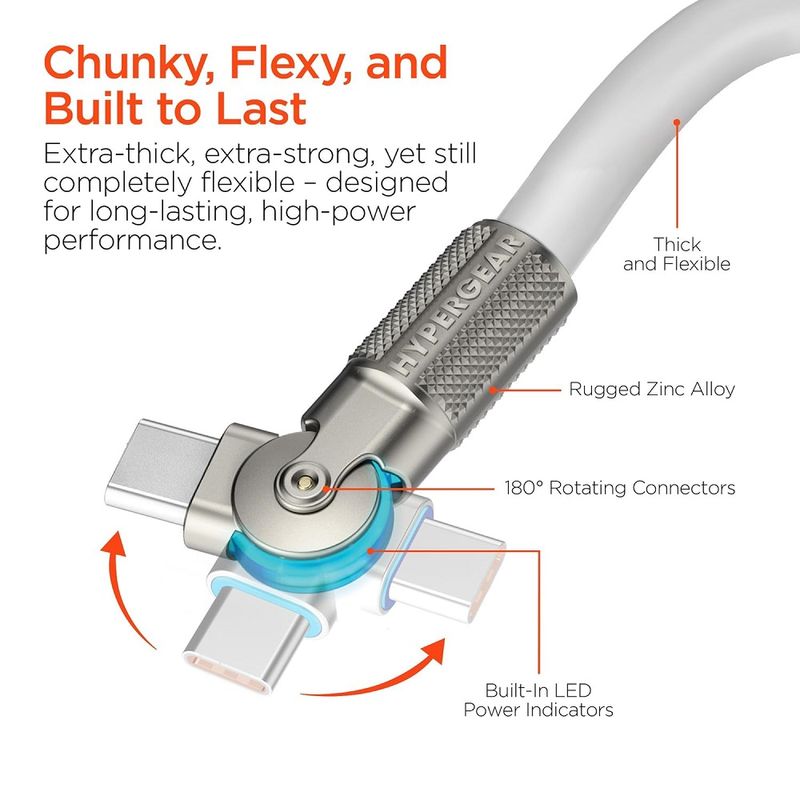 Chunky, Flexy, and Built to Last

Extra-thick, extra-strong, yet still completely flexible – designed for long-lasting, high-power performance.

Thick and Flexible

HYPERGEAR

Rugged Zinc Alloy

180° Rotating Connectors

Built-In LED Power Indicators