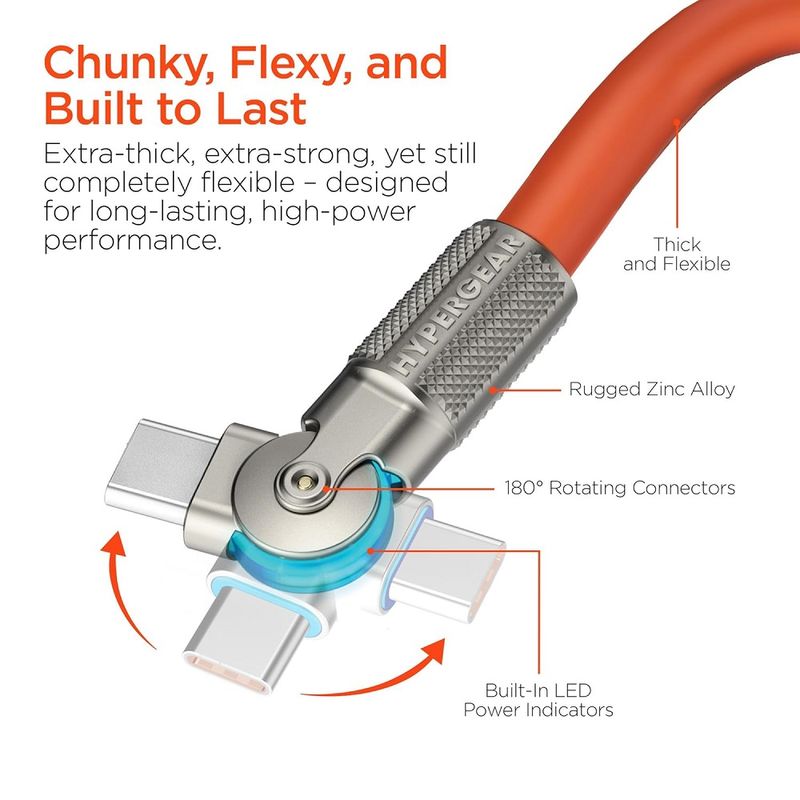 Chunky, Flexy, and Built to Last

Extra-thick, extra-strong, yet still completely flexible – designed for long-lasting, high-power performance.

Thick and Flexible

HYPERGEAR

Rugged Zinc Alloy

180° Rotating Connectors

Built-In LED Power Indicators