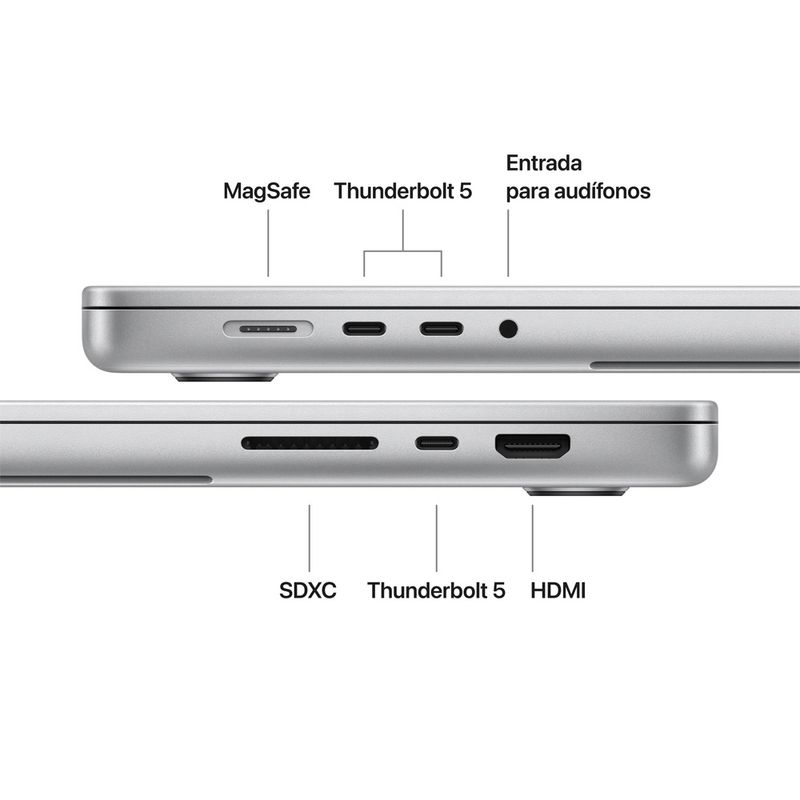 MagSafe

Thunderbolt 5

Entrada
para audífonos

SDXC

Thunderbolt 5

HDMI